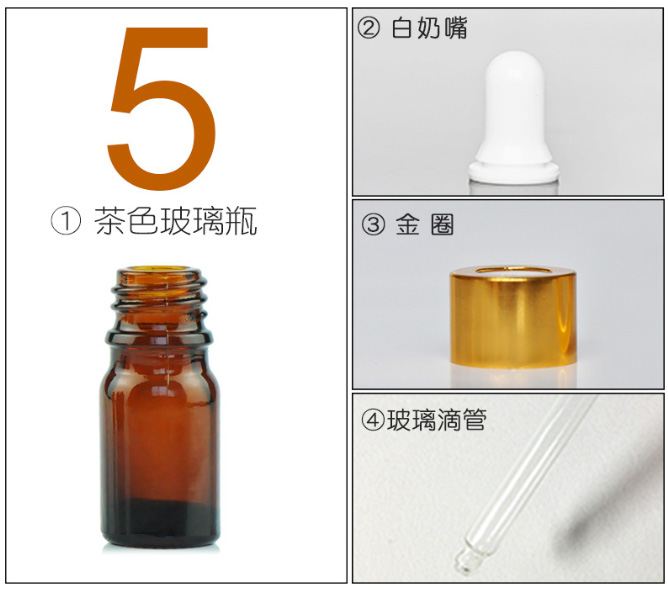 5

① 茶色玻璃瓶

② 白奶嘴

③ 金 圈

④玻璃滴管